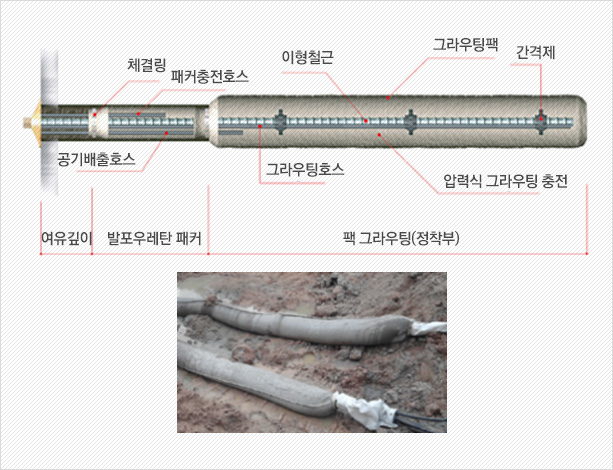 체결링
패커충전호스
이형철근
그라우팅팩
간격제
공기배출호스
그라우팅호스
압력식 그라우팅 충전
여유깊이
발포우레탄 패커
팩 그라우팅(정착부)